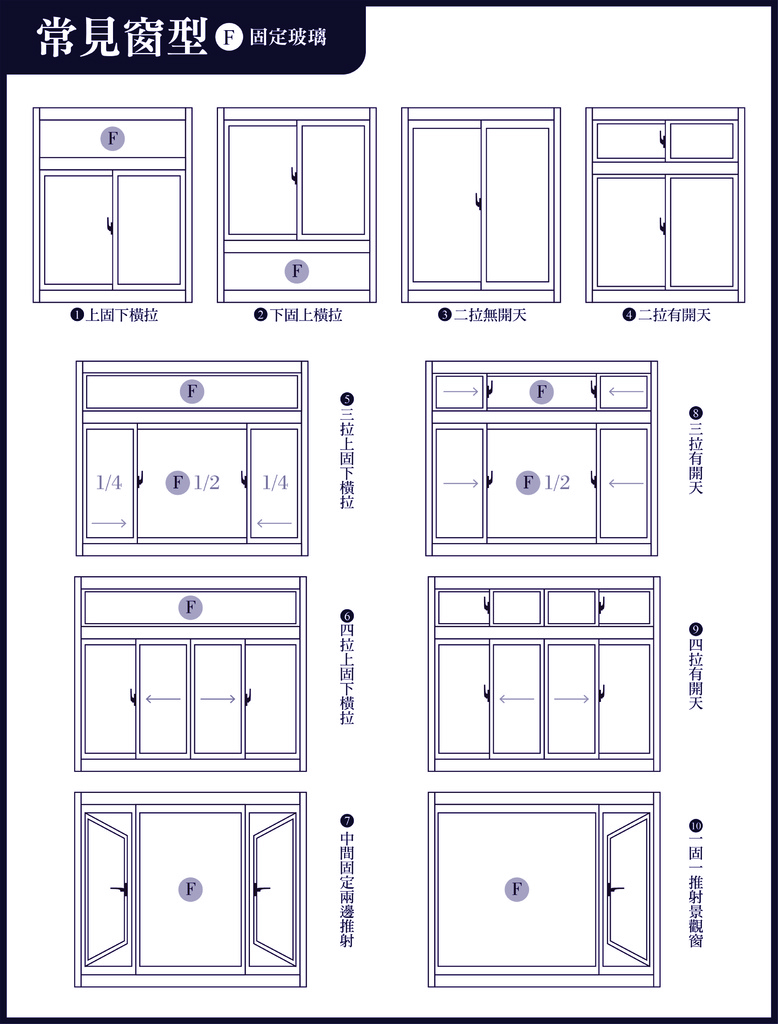 常見窗型 F 固定玻璃

F

❶上固下橫拉

F

❷下固上橫拉

❸二拉無開天

❹二拉有開天

F

1/4 F 1/2 1/4

❺三拉上固下橫拉

F

F 1/2

❽三拉有開天

F

❻四拉上固下橫拉

❾四拉有開天

F

❼中間固定兩邊推射

F

❿一固一推射景觀窗